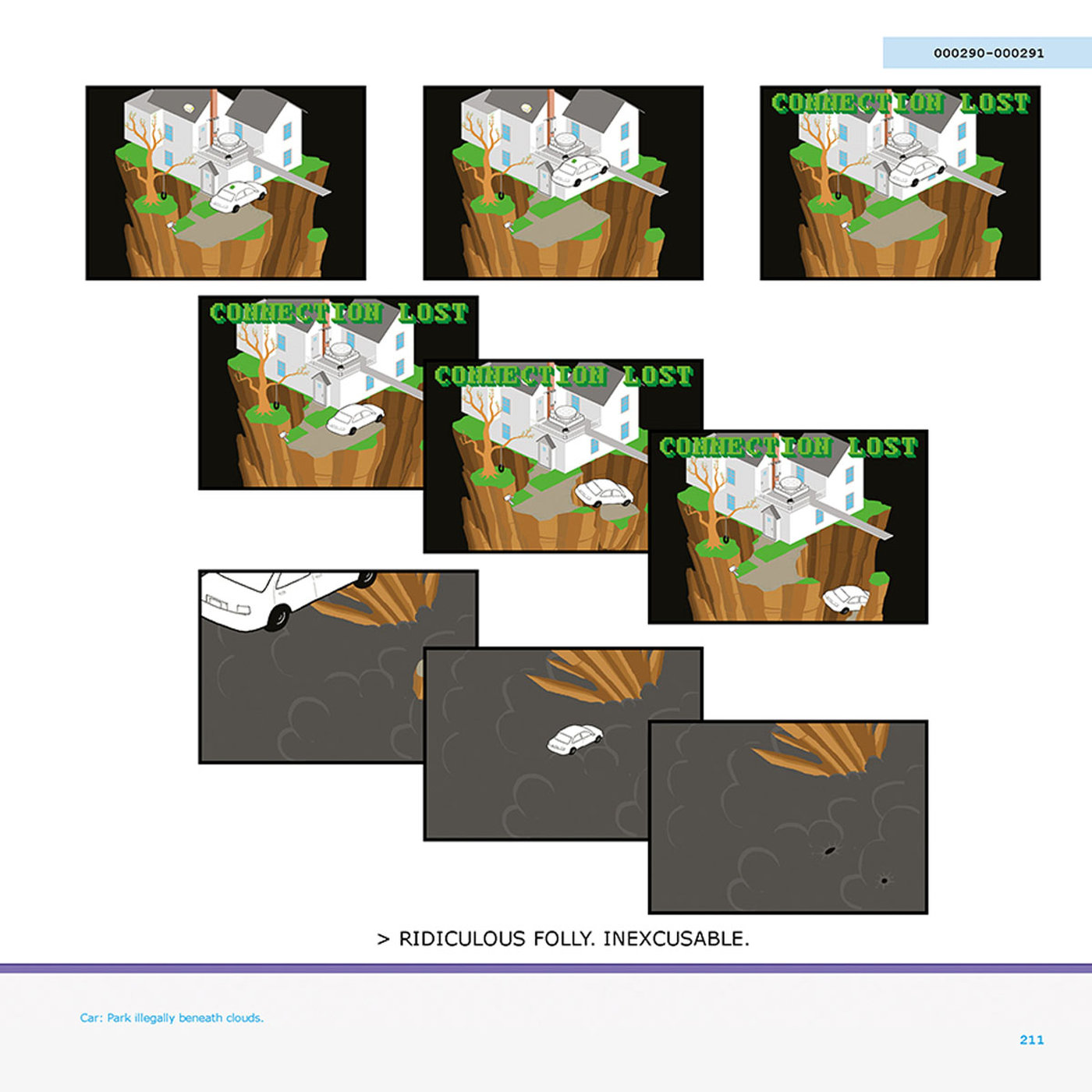 000290-000291

CONNECTION LOST

CONNECTION LOST

CONNECTION LOST

CONNECTION LOST

> RIDICULOUS FOLLY. INEXCUSABLE.

Car: Park illegally beneath clouds.

211